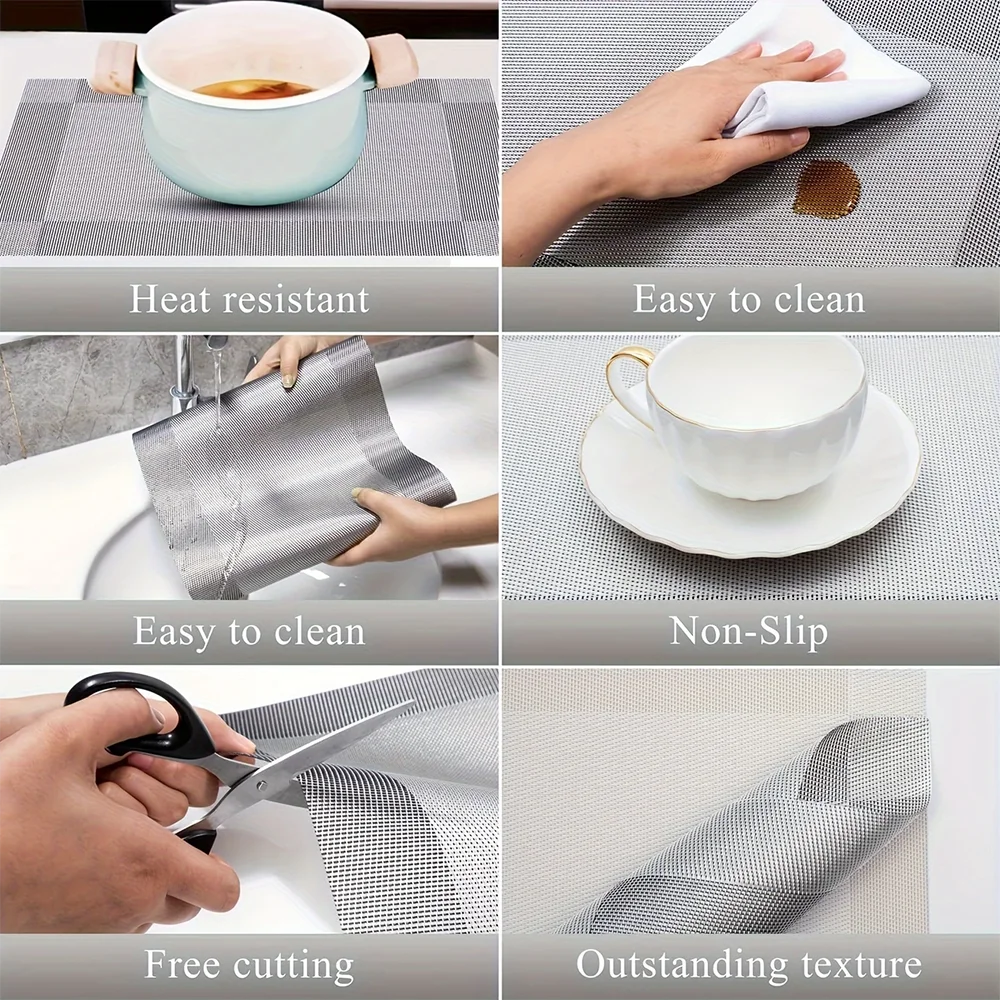 Heat resistant

Easy to clean

Easy to clean

Non-Slip

Free cutting

Outstanding texture